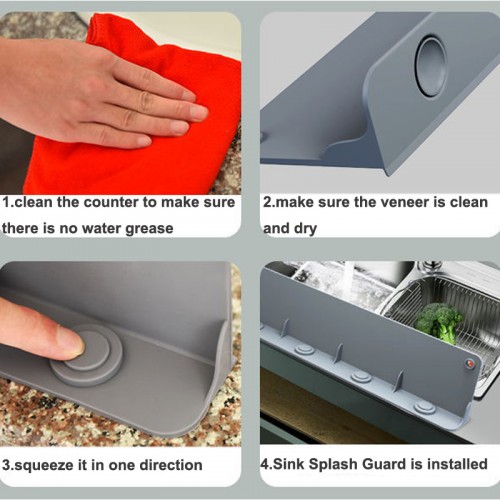 1.clean the counter to make sure there is no water grease

2.make sure the veneer is clean and dry

3.squeeze it in one direction

4.Sink Splash Guard is installed