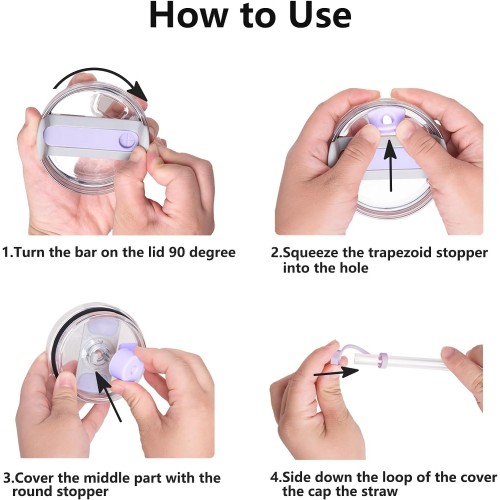 How to Use

1.Turn the bar on the lid 90 degree

2.Squeeze the trapezoid stopper into the hole

3.Cover the middle part with the round stopper

4.Side down the loop of the cover the cap the straw